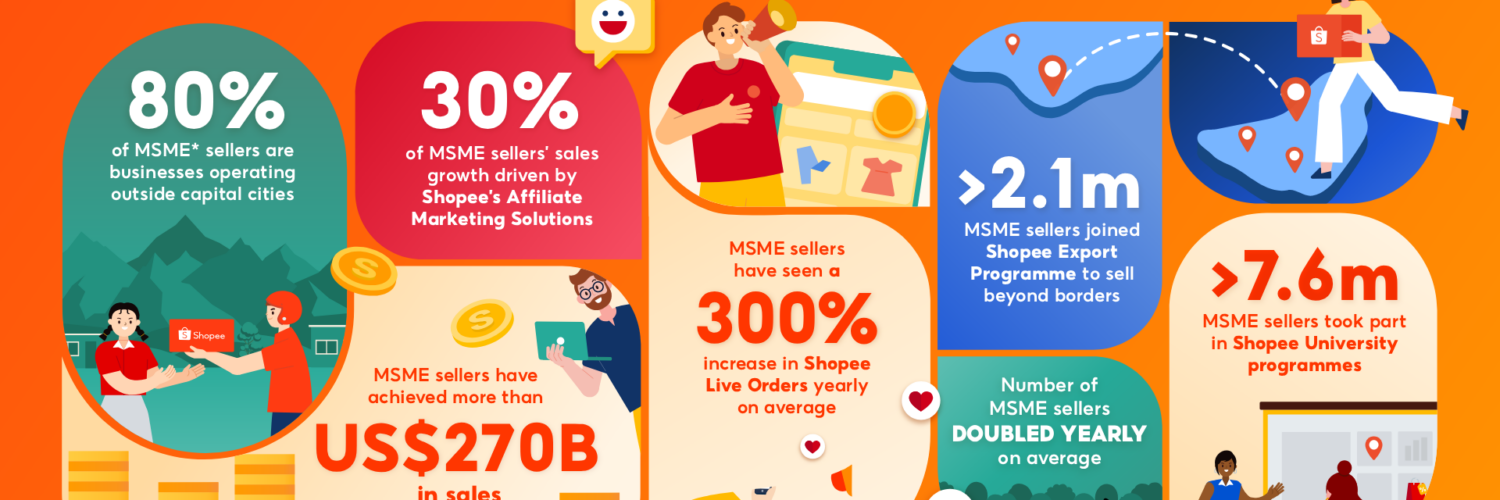 80%
of MSME* sellers are businesses operating outside capital cities

Shopee

30%
of MSME sellers' sales growth driven by Shopee's Affiliate Marketing Solutions

MSME sellers have achieved more than
US$270B
in sales

MSME sellers have seen a
300%
increase in Shopee Live Orders yearly on average

>2.1m
MSME sellers joined Shopee Export Programme to sell beyond borders

Number of MSME sellers DOUBLED YEARLY on average

>7.6m
MSME sellers took part in Shopee University programmes